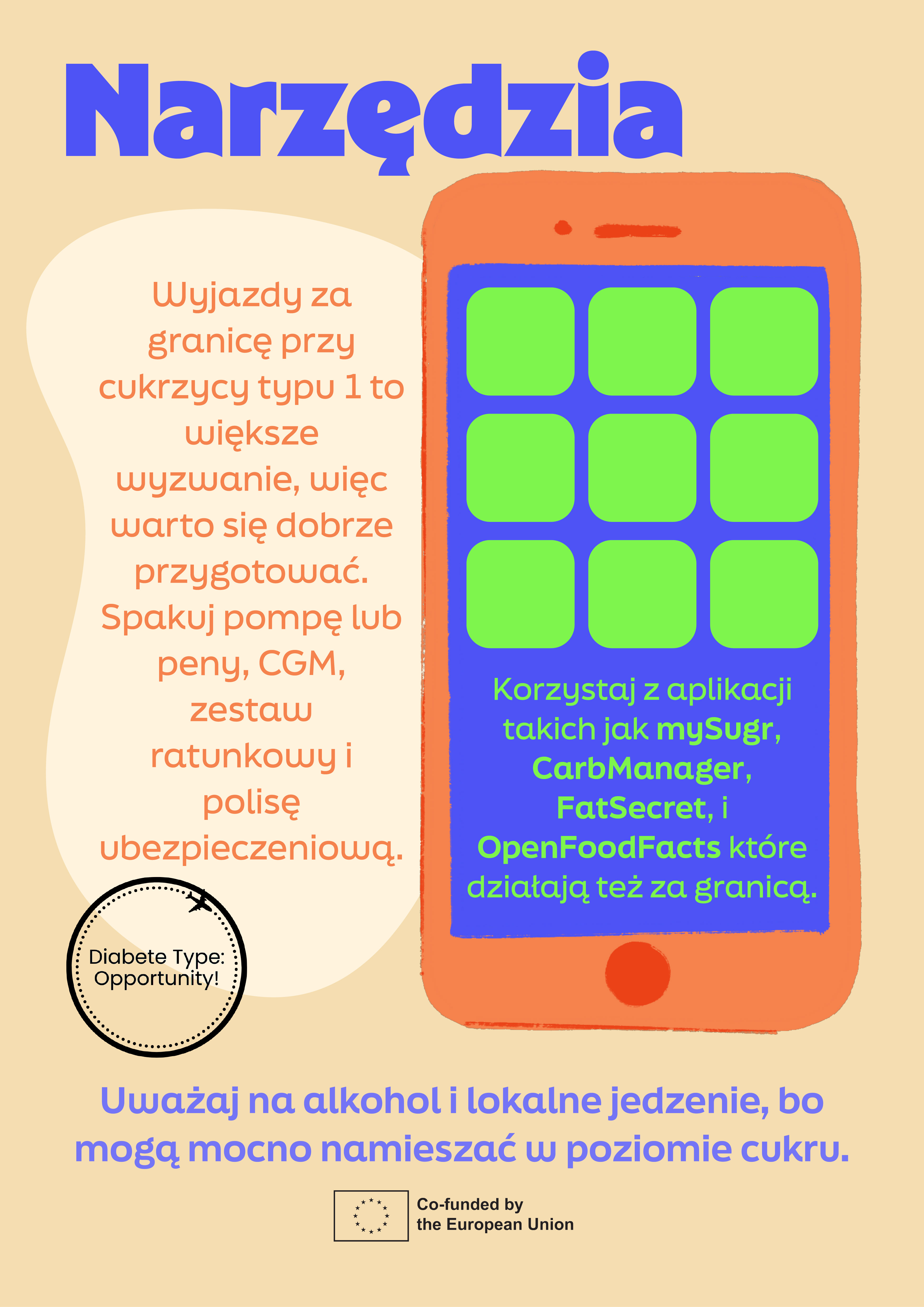 Narzędzia

Wyjazdy za granicę przy cukrzycy typu 1 to większe wyzwanie, więc warto się dobrze przygotować. Spakuj pompę lub peny, CGM, zestaw ratunkowy i polisę ubezpieczeniową.

Korzystaj z aplikacji takich jak mySugr, CarbManager, FatSecret, i OpenFoodFacts które działają też za granicą.

Diabete Type: Opportunity!

Uważaj na alkohol i lokalne jedzenie, bo mogą mocno namieszać w poziomie cukru.

Co-funded by the European Union