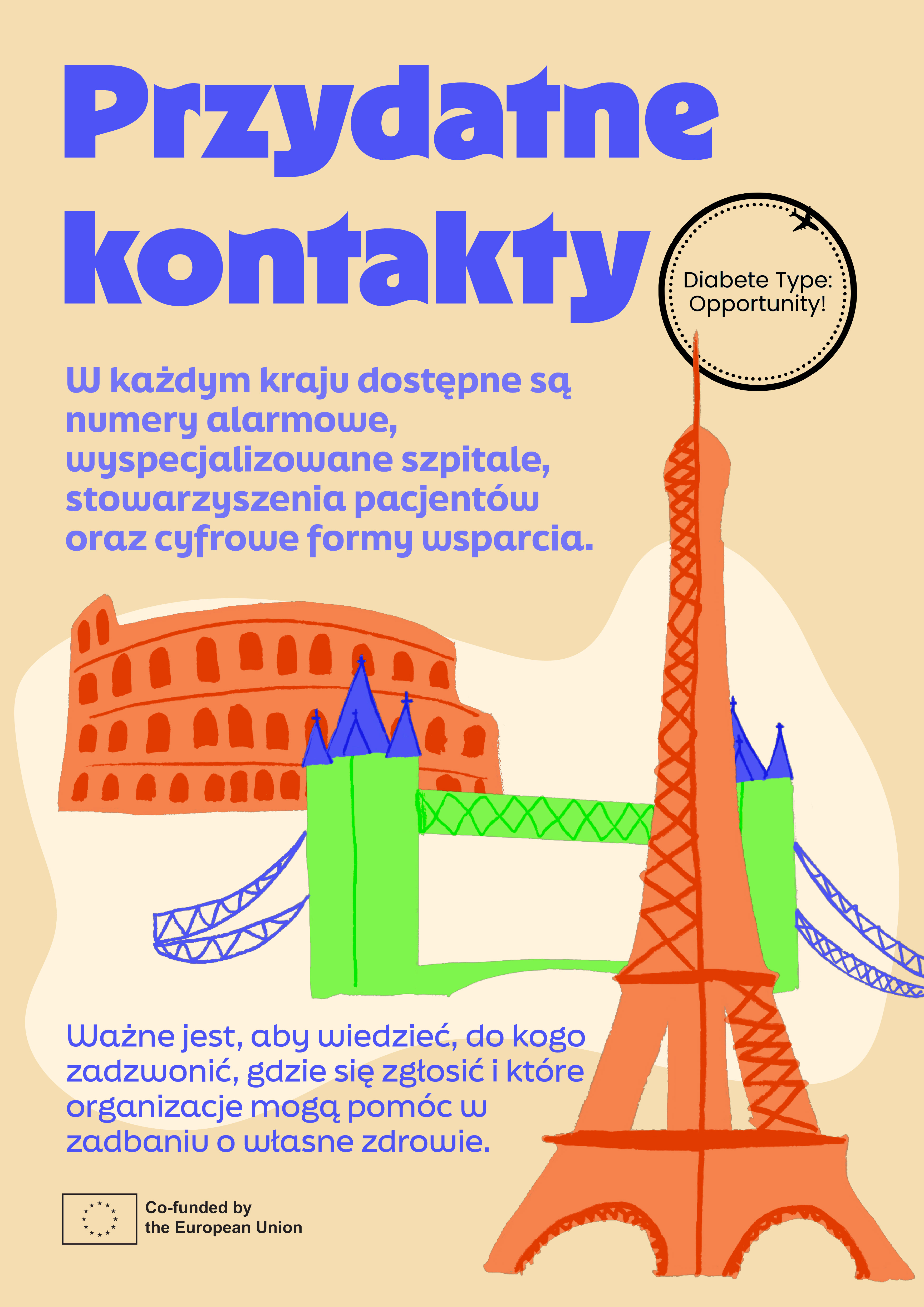 Przydatne kontakty

Diabete Type: Opportunity!

W każdym kraju dostępne są numery alarmowe, wyspecjalizowane szpitale, stowarzyszenia pacjentów oraz cyfrowe formy wsparcia.

Ważne jest, aby wiedzieć, do kogo zadzwonić, gdzie się zgłosić i które organizacje mogą pomóc w zadbaniu o własne zdrowie.

Co-funded by the European Union