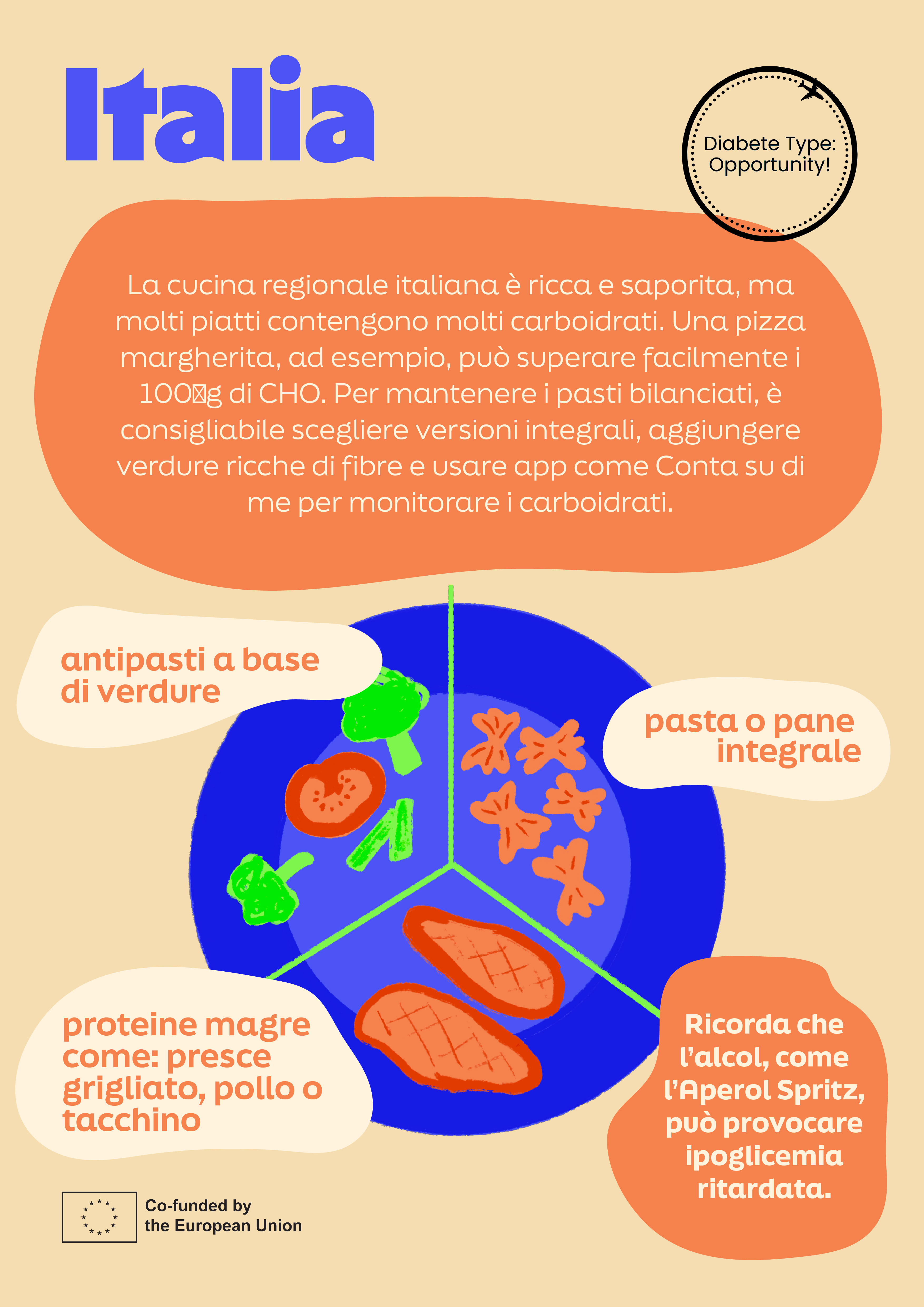 Italia

Diabete Type: Opportunity!

La cucina regionale italiana è ricca e saporita, ma molti piatti contengono molti carboidrati. Una pizza margherita, ad esempio, può superare facilmente i 100 g di CHO. Per mantenere i pasti bilanciati, è consigliabile scegliere versioni integrali, aggiungere verdure ricche di fibre e usare app come Conta su di me per monitorare i carboidrati.

antipasti a base di verdure

pasta o pane integrale

proteine magre come: presce grigliato, pollo o tacchino

Ricorda che l'alcol, come l'Aperol Spritz, può provocare ipoglicemia ritardata.

Co-funded by the European Union