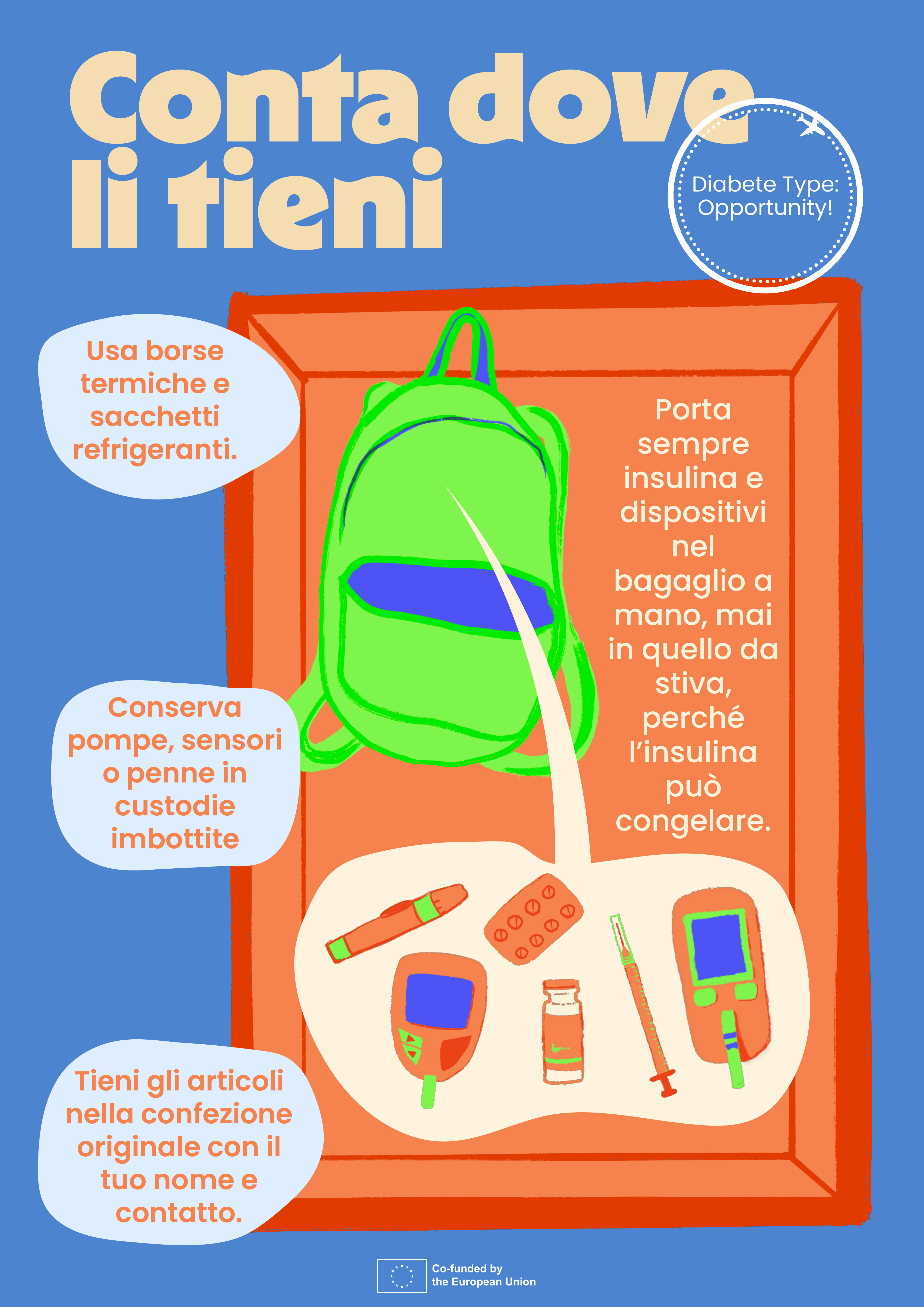 Conta dove li tieni

Diabete Type: Opportunity!

Usa borse termiche e sacchetti refrigeranti.

Porta sempre insulina e dispositivi nel bagaglio a mano, mai in quello da stiva, perché l'insulina può congelare.

Conserva pompe, sensori o penne in custodie imbottite

Tieni gli articoli nella confezione originale con il tuo nome e contatto.

Co-funded by the European Union