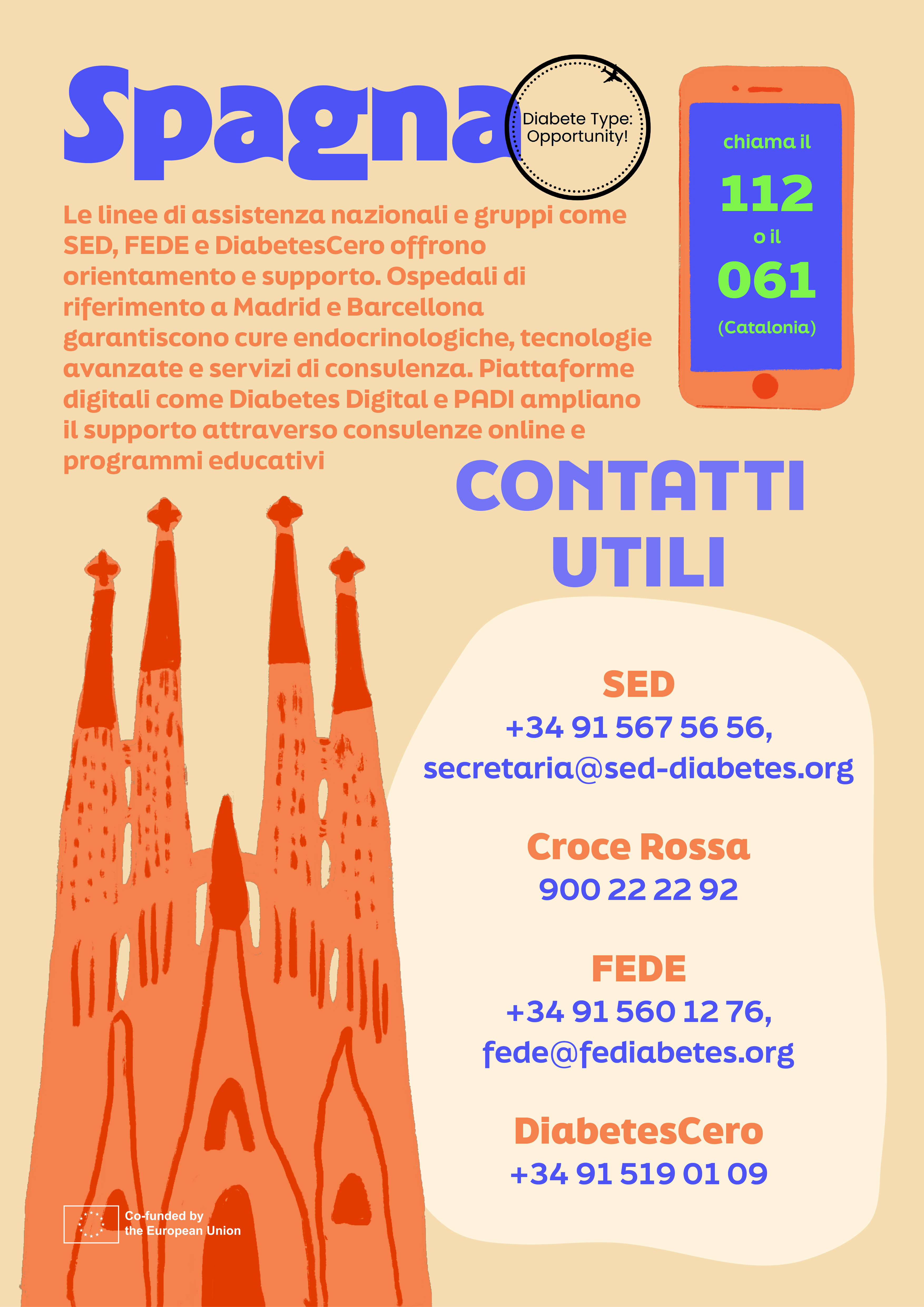 Spagna

Diabete Type: Opportunity!

chiama il
112
o il
061
(Catalonia)

Le linee di assistenza nazionali e gruppi come SED, FEDE e DiabetesCero offrono orientamento e supporto. Ospedali di riferimento a Madrid e Barcellona garantiscono cure endocrinologiche, tecnologie avanzate e servizi di consulenza. Piattaforme digitali come Diabetes Digital e PADI ampliano il supporto attraverso consulenze online e programmi educativi

CONTATTI UTILI

SED
+34 91 567 56 56,
secretaria@sed-diabetes.org

Croce Rossa
900 22 22 92

FEDE
+34 91 560 12 76,
fede@fediabetes.org

DiabetesCero
+34 91 519 01 09

Co-funded by the European Union