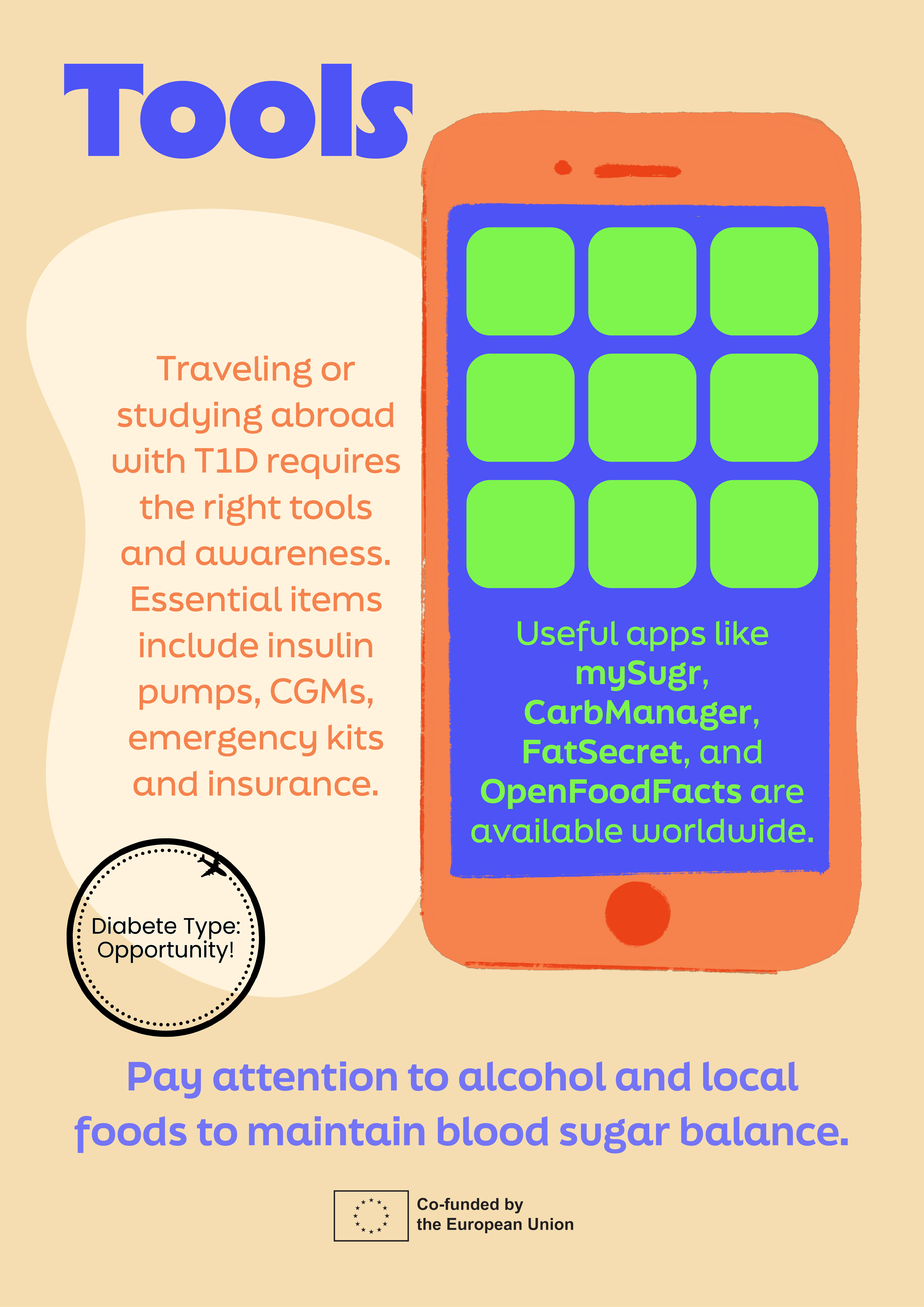 Tools

Traveling or studying abroad with T1D requires the right tools and awareness. Essential items include insulin pumps, CGMs, emergency kits and insurance.

Useful apps like mySugr, CarbManager, FatSecret, and OpenFoodFacts are available worldwide.

Diabete Type: Opportunity!

Pay attention to alcohol and local foods to maintain blood sugar balance.

Co-funded by the European Union