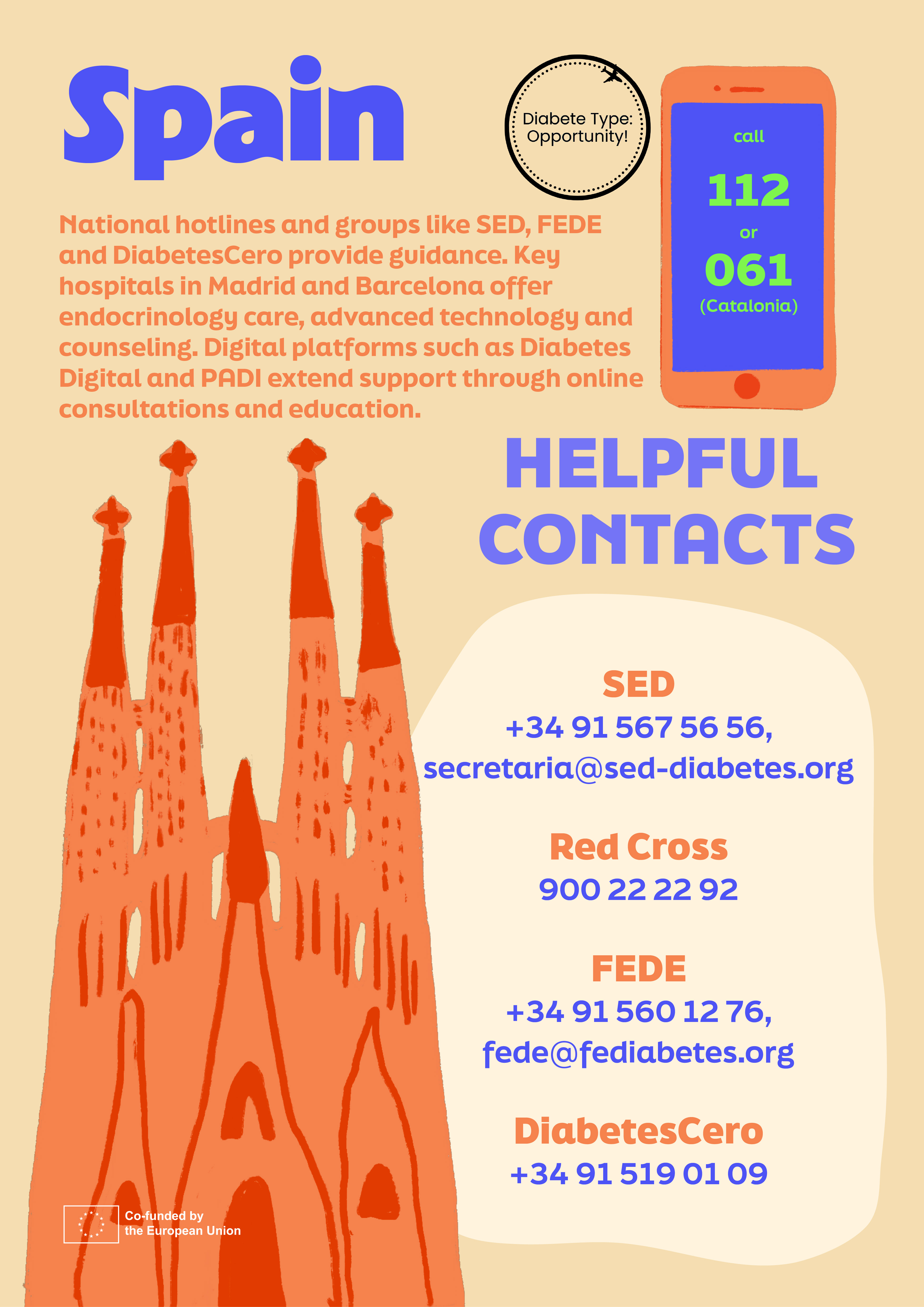 Spain

Diabete Type: Opportunity!

call
112
or
061
(Catalonia)

National hotlines and groups like SED, FEDE and DiabetesCero provide guidance. Key hospitals in Madrid and Barcelona offer endocrinology care, advanced technology and counseling. Digital platforms such as Diabetes Digital and PADI extend support through online consultations and education.

HELPFUL CONTACTS

SED
+34 91 567 56 56,
secretaria@sed-diabetes.org

Red Cross
900 22 22 92

FEDE
+34 91 560 12 76,
fede@fediabetes.org

DiabetesCero
+34 91 519 01 09

Co-funded by the European Union